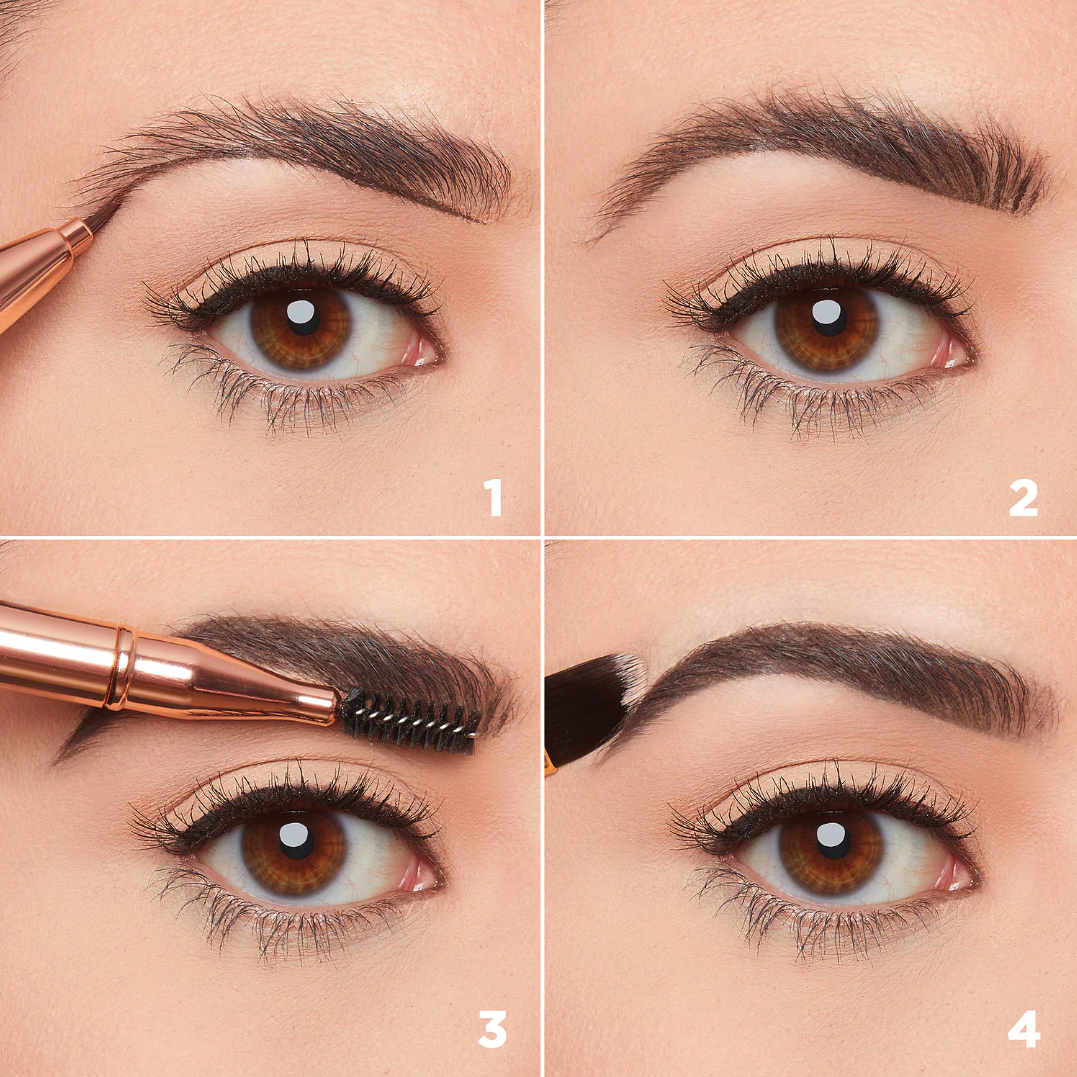 1

2

3

4