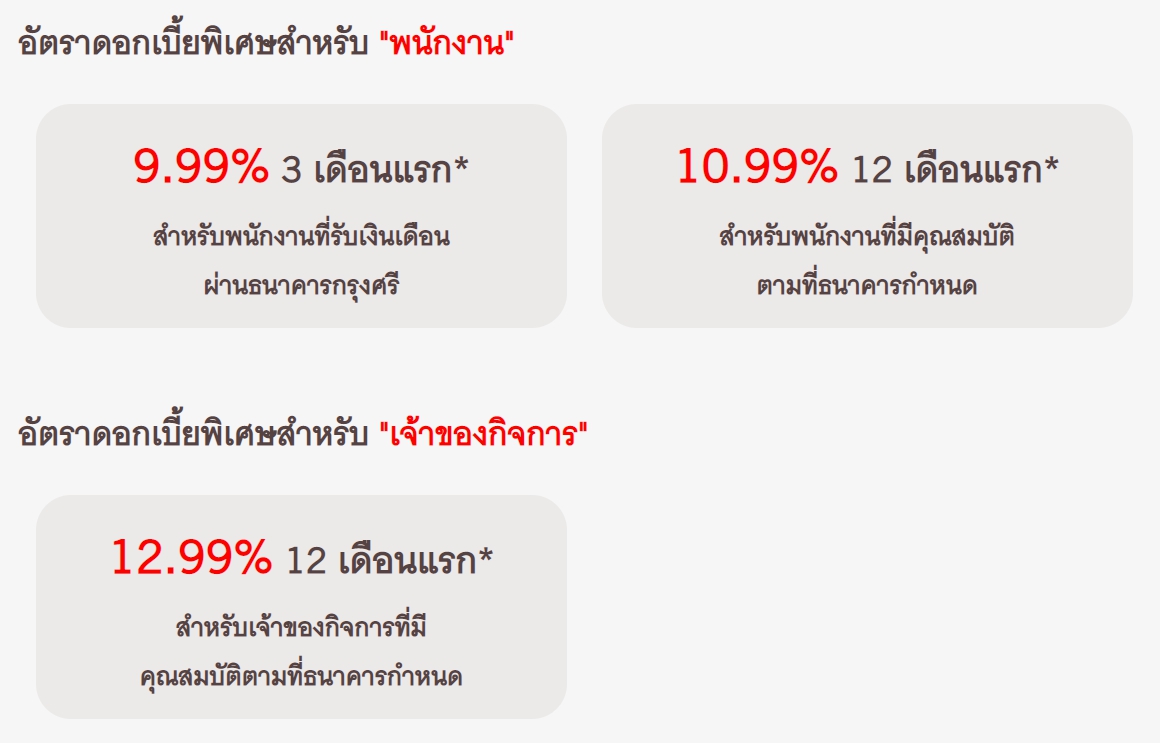 อัตราดอกเบี้ยพิเศษสำหรับ "พนักงาน"

9.99% 3 เดือนแรก*

สำหรับพนักงานที่รับเงินเดือนผ่านธนาคารกรุงศรี

10.99% 12 เดือนแรก*

สำหรับพนักงานที่มีคุณสมบัติตามที่ธนาคารกำหนด

อัตราดอกเบี้ยพิเศษสำหรับ "เจ้าของกิจการ"

12.99% 12 เดือนแรก*

สำหรับเจ้าของกิจการที่มีคุณสมบัติตามที่ธนาคารกำหนด